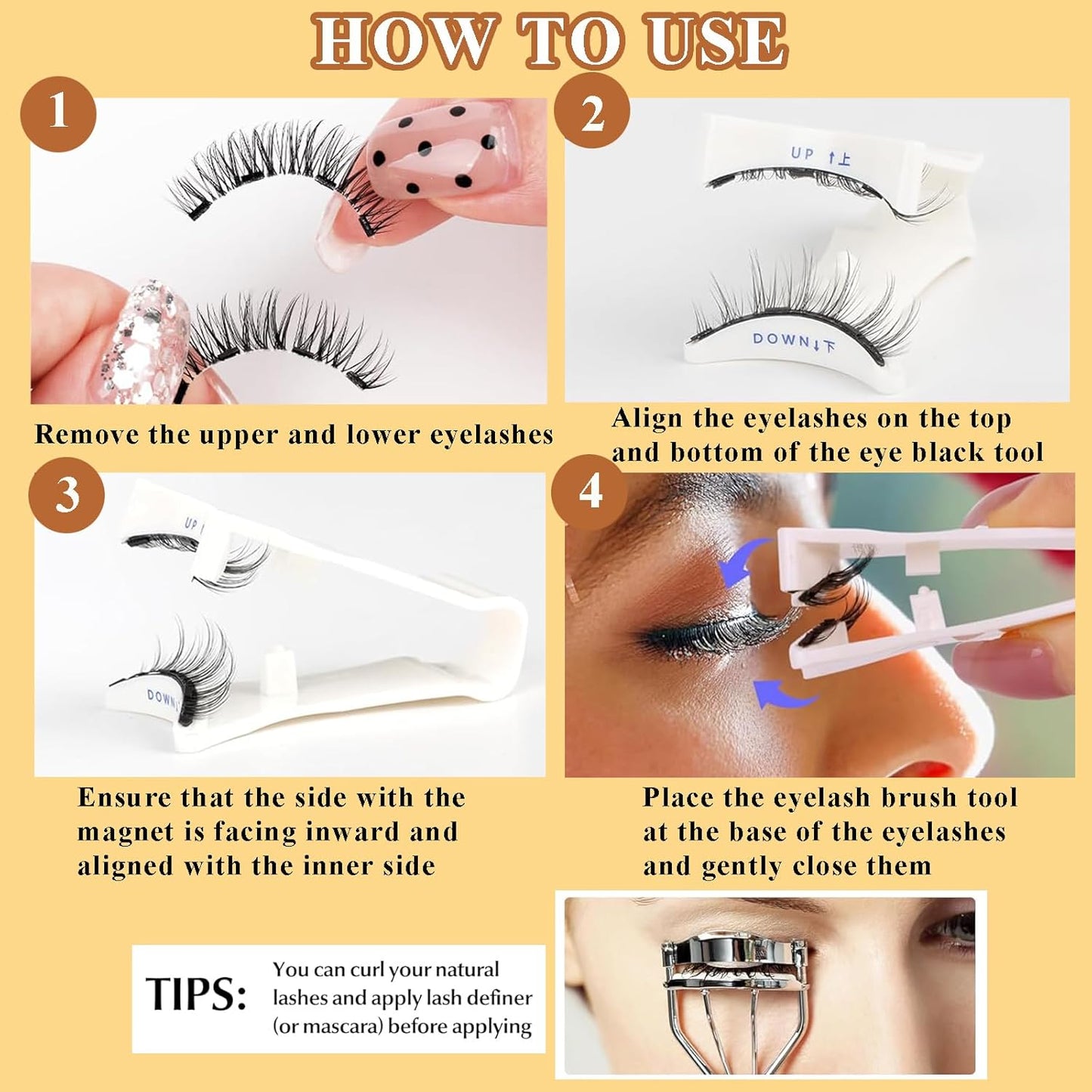 HOW TO USE

1

Remove the upper and lower eyelashes

2

UP ↑上

DOWN↓下

Align the eyelashes on the top and bottom of the eye black tool

3

UP

DOWN

Ensure that the side with the magnet is facing inward and aligned with the inner side

4

Place the eyelash brush tool at the base of the eyelashes and gently close them

TIPS: You can curl your natural lashes and apply lash definer (or mascara) before applying