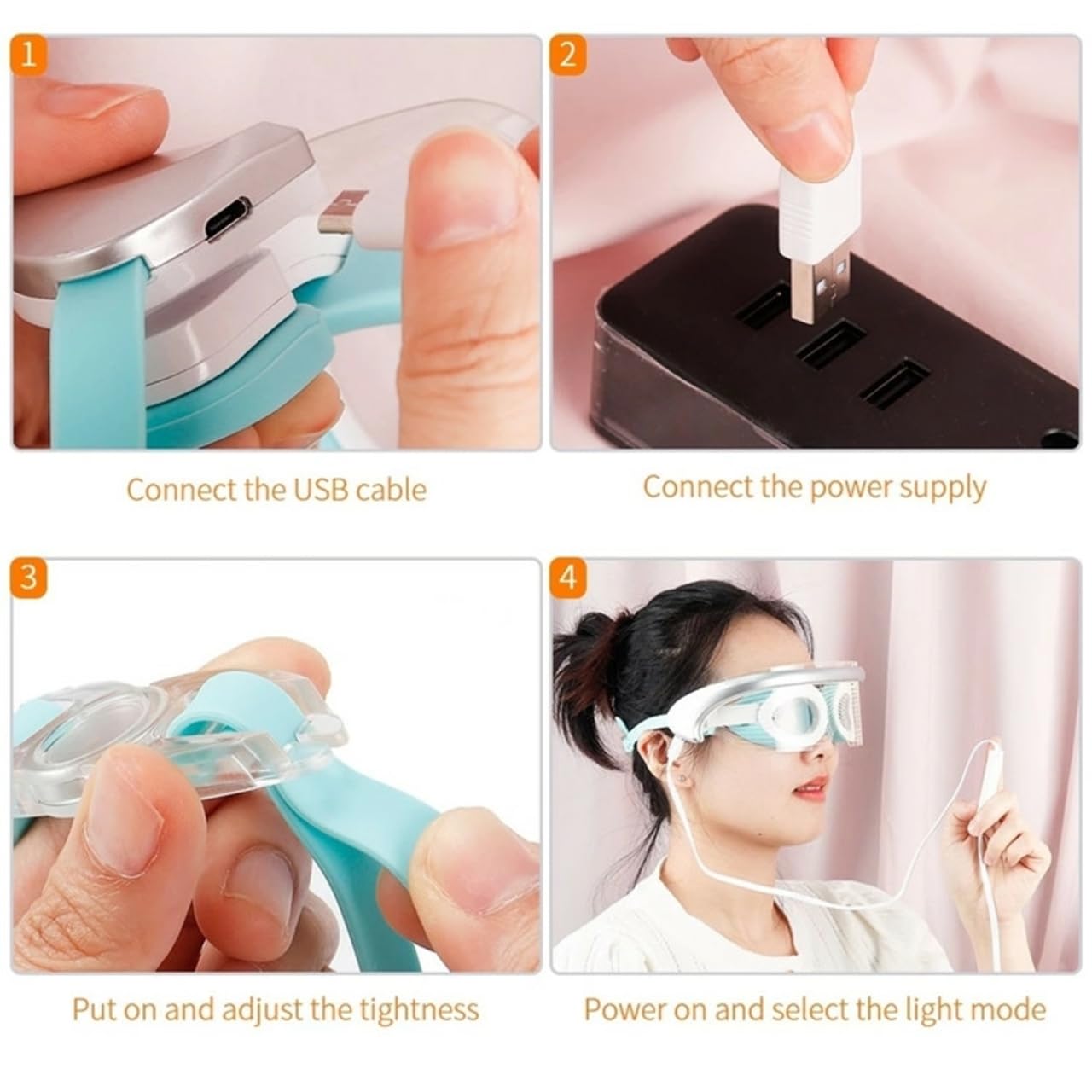 1

Connect the USB cable

2

Connect the power supply

3

Put on and adjust the tightness

4

Power on and select the light mode